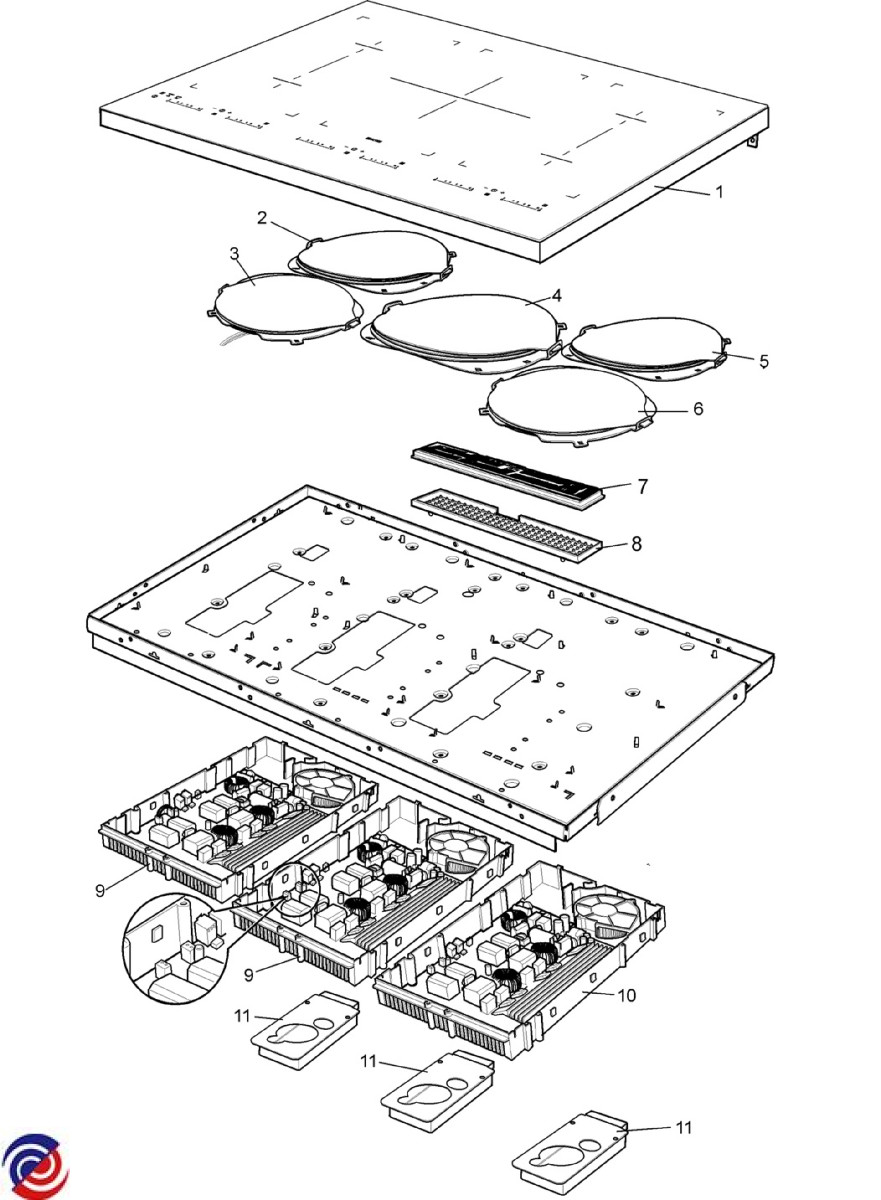 1
2
3
4
5
6
7
8
9
9
10
11
11
11